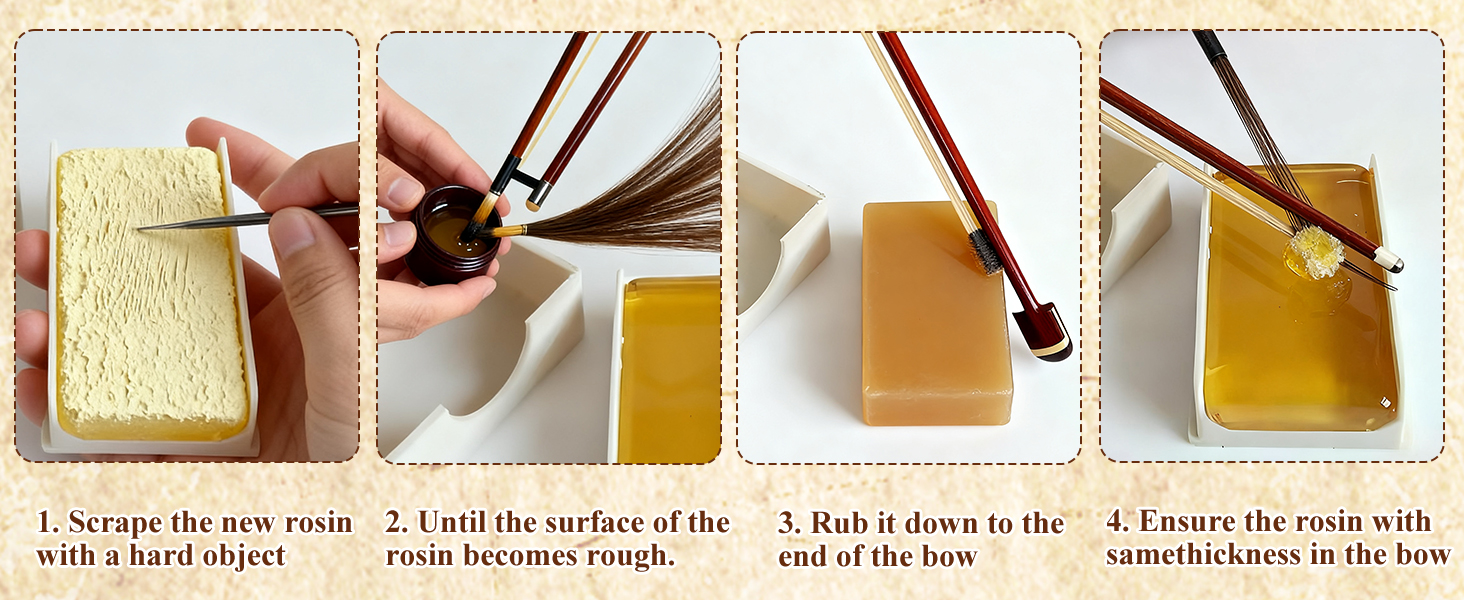 1. Scrape the new rosin with a hard object

2. Until the surface of the rosin becomes rough.

3. Rub it down to the end of the bow

4. Ensure the rosin with samethickness in the bow