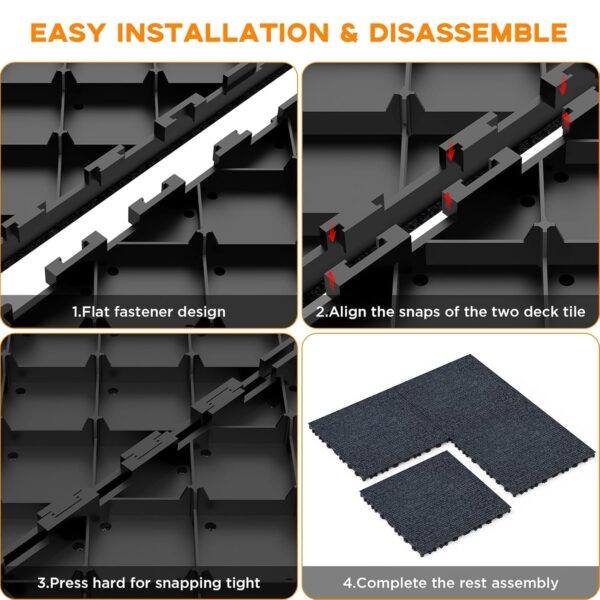 EASY INSTALLATION & DISASSEMBLE

1.Flat fastener design

2.Align the snaps of the two deck tile

3.Press hard for snapping tight

4.Complete the rest assembly